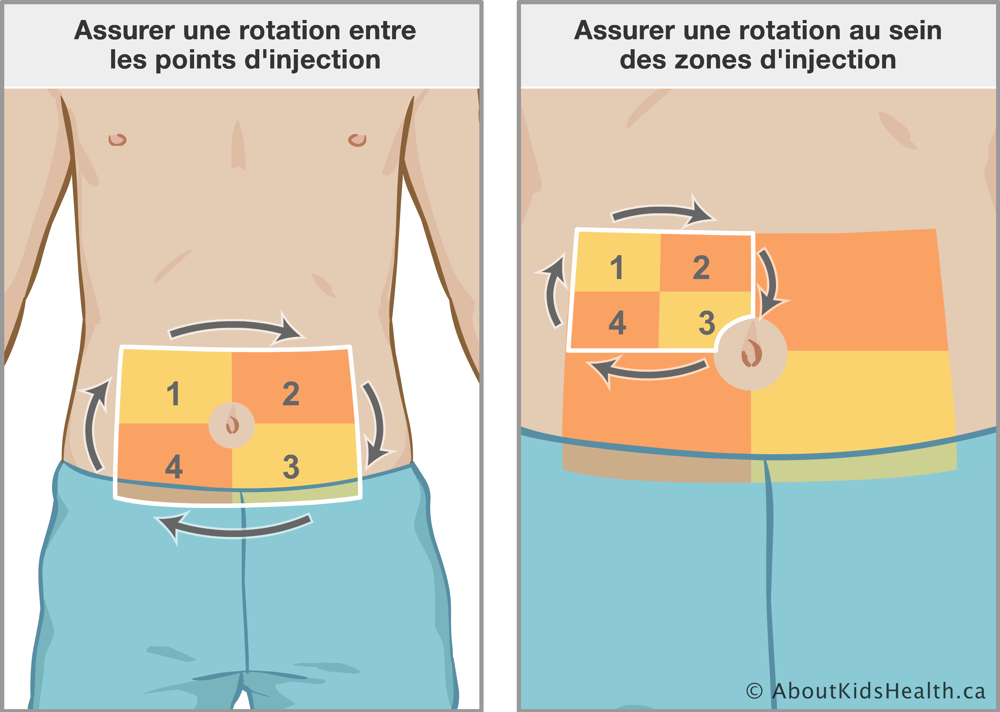 Assurer une rotation entre les points d'injection

1
2
4
3

Assurer une rotation au sein des zones d'injection

1
2
4
3

© AboutKidsHealth.ca